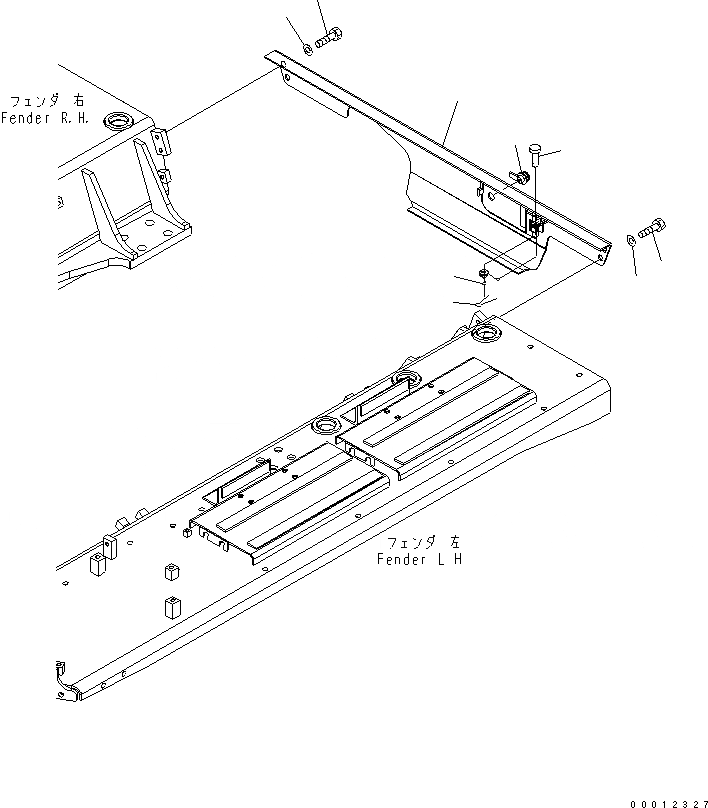 フェンダ 右
Fender R.H.

フェンダ 左
Fender L H

00012327