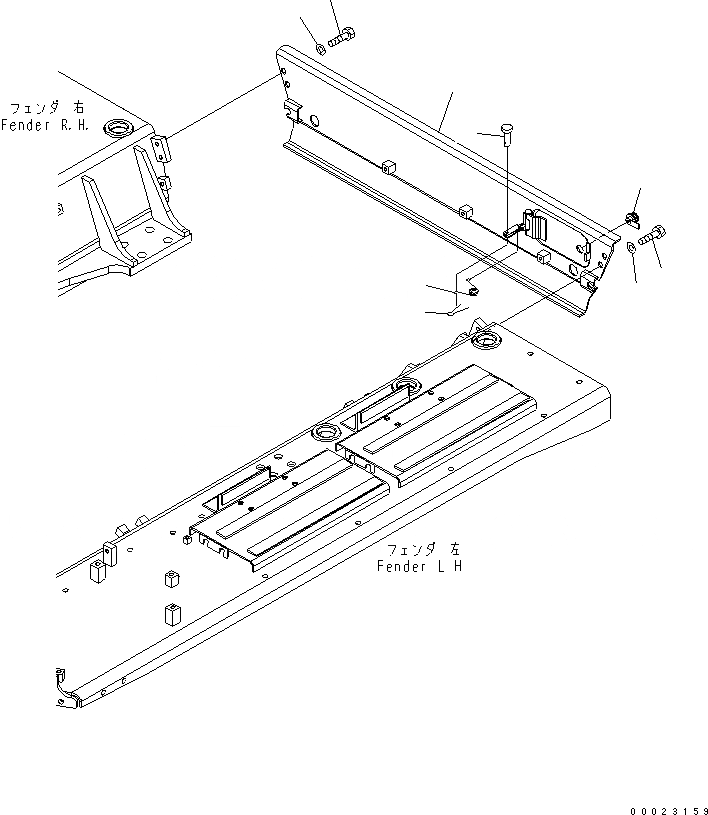 フェンダ 右
Fender R.H.

フェンダ 左
Fender L H

00023159