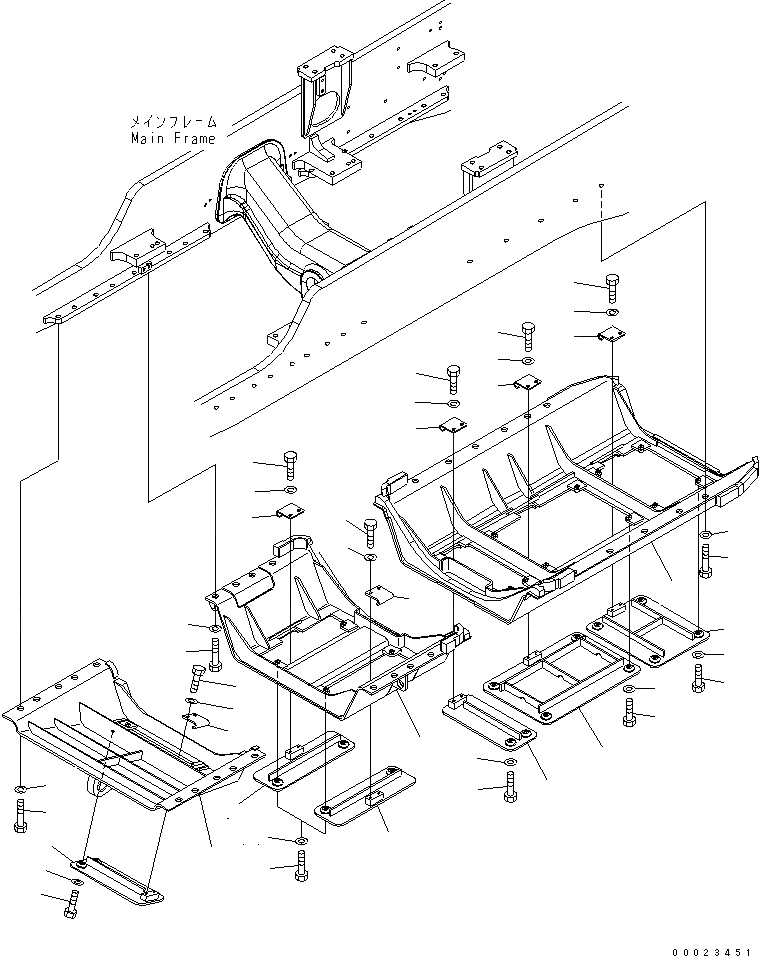 メインフレーム
Main Frame

00023451