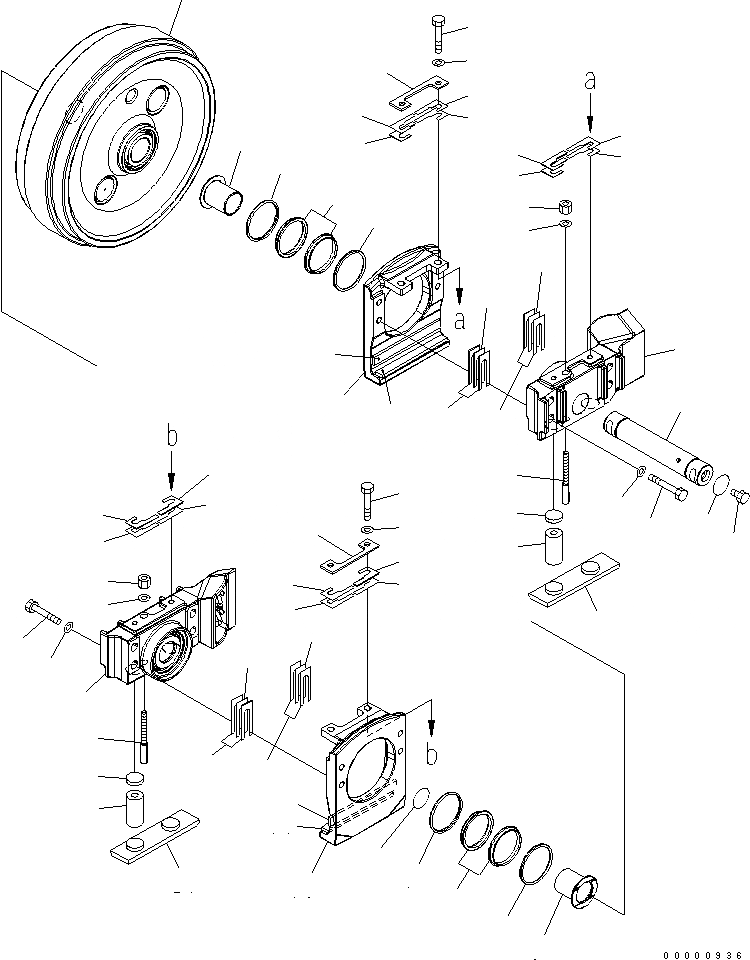 a
a
b
b
00000936