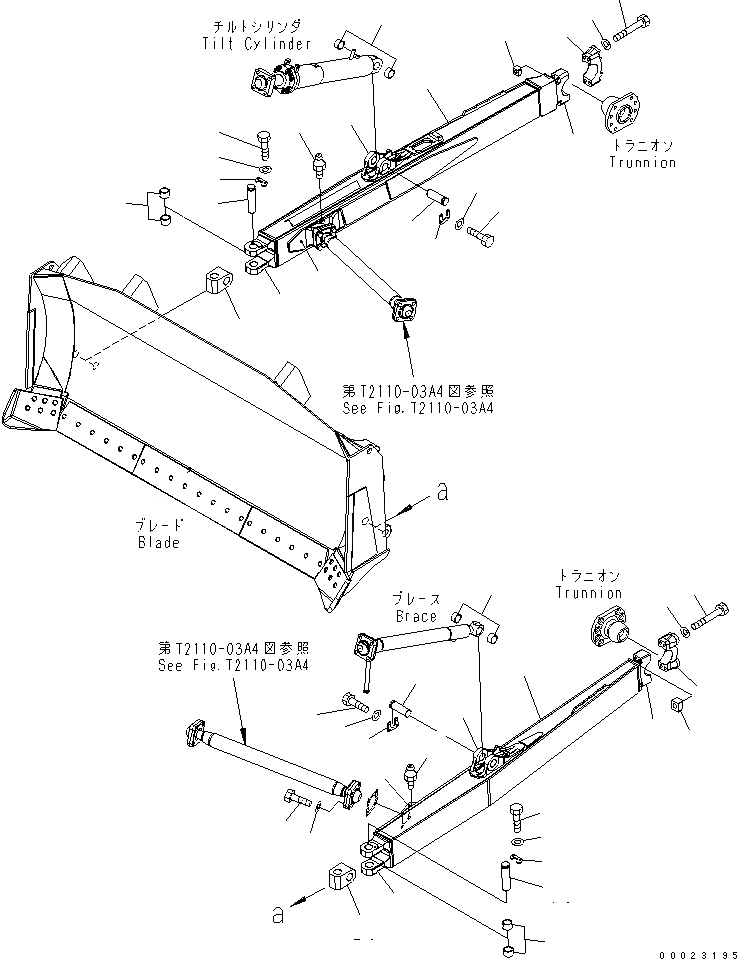 チルトシリンダ
Tilt Cylinder

トラニオン
Trunnion

第T2110-03A4図参照
See Fig.T2110-03A4

a

ブレード
Blade

トラニオン
Trunnion

ブレース
Brace

第T2110-03A4図参照
See Fig.T2110-03A4

a

00023195