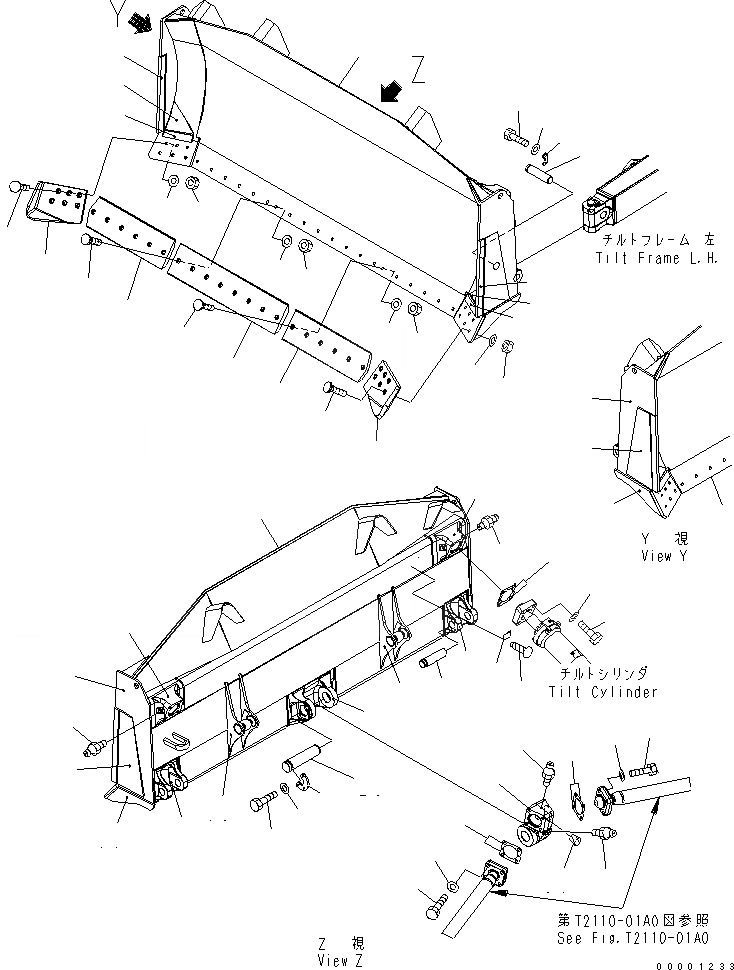 Y

Z

チルトフレーム 左
Tilt Frame L.H.

Y 視
View Y

チルトシリンダ
Tilt Cylinder

第T2110-01A0図参照
See Fig.T2110-01A0

Z 視
View Z

00001233