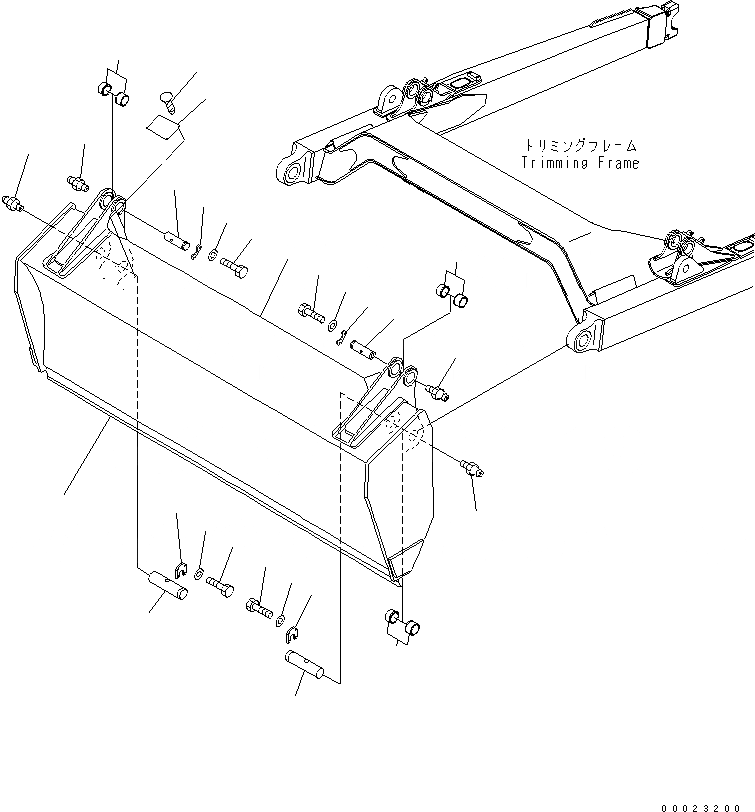 トリミングフレーム
Trimming Frame

00023200