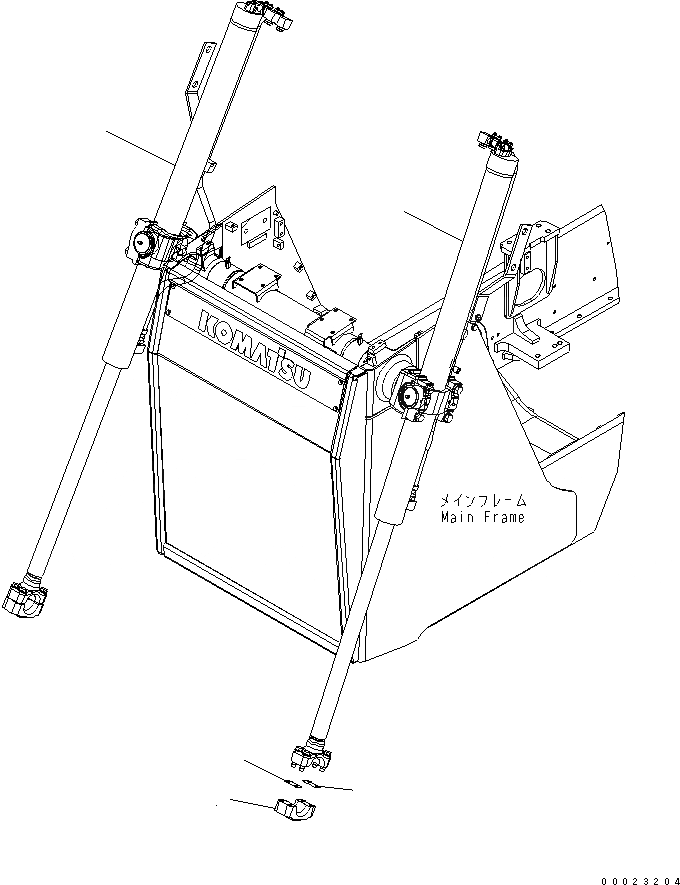 KOMATSU

メインフレーム
Main Frame

00023204