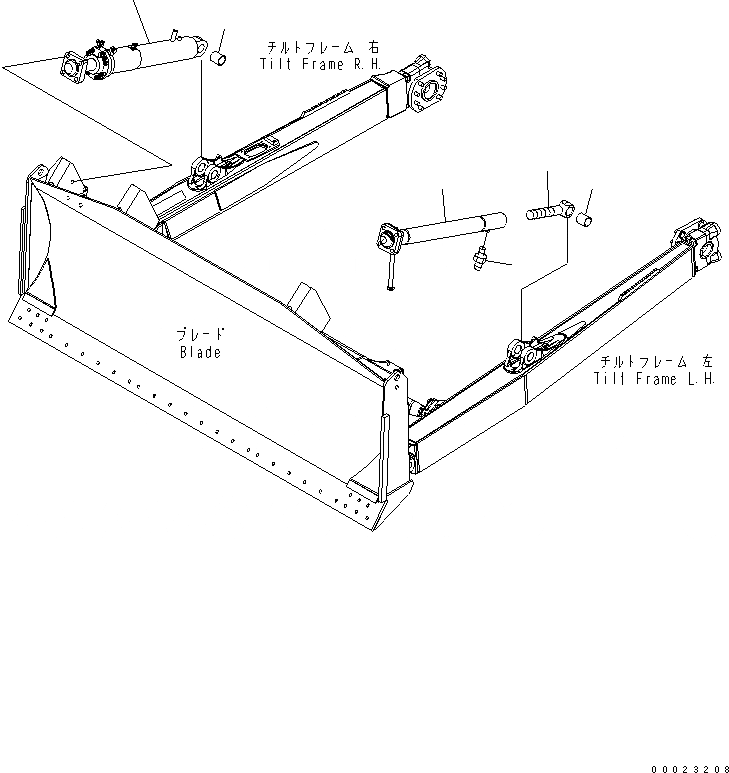 チルトフレーム 右
Tilt Frame R.H.

ブレード
Blade

チルトフレーム 左
Tilt Frame L.H.

00023208