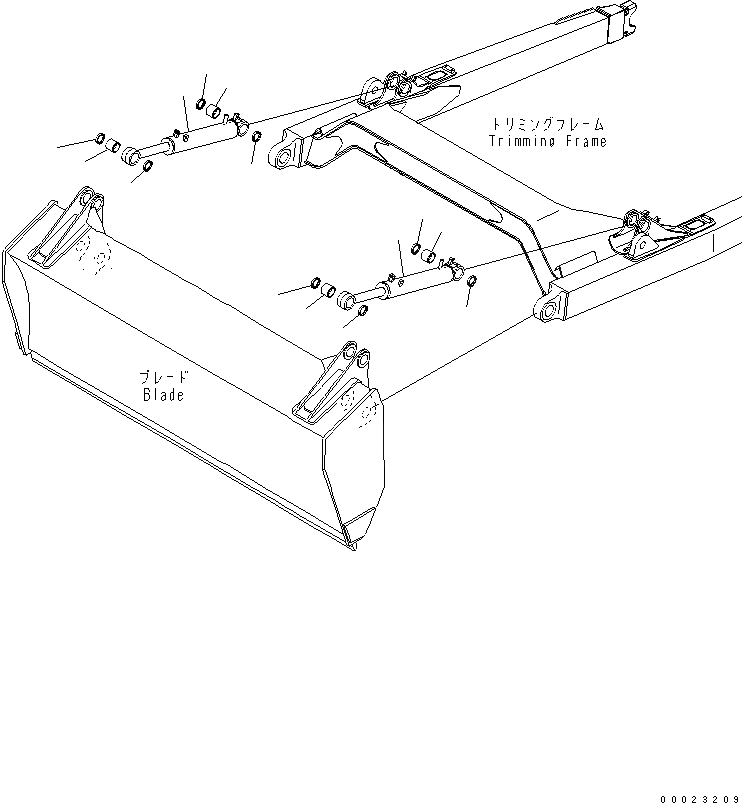 トリミングフレーム
Trimming Frame

ブレード
Blade

00023209