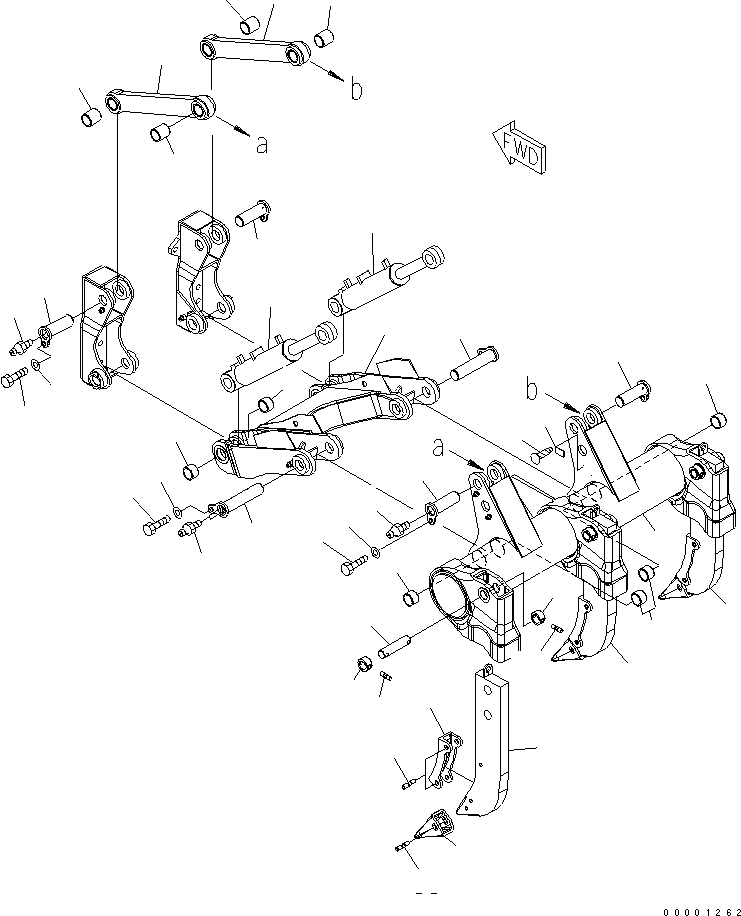 b
a
FWD
b
a
00001262