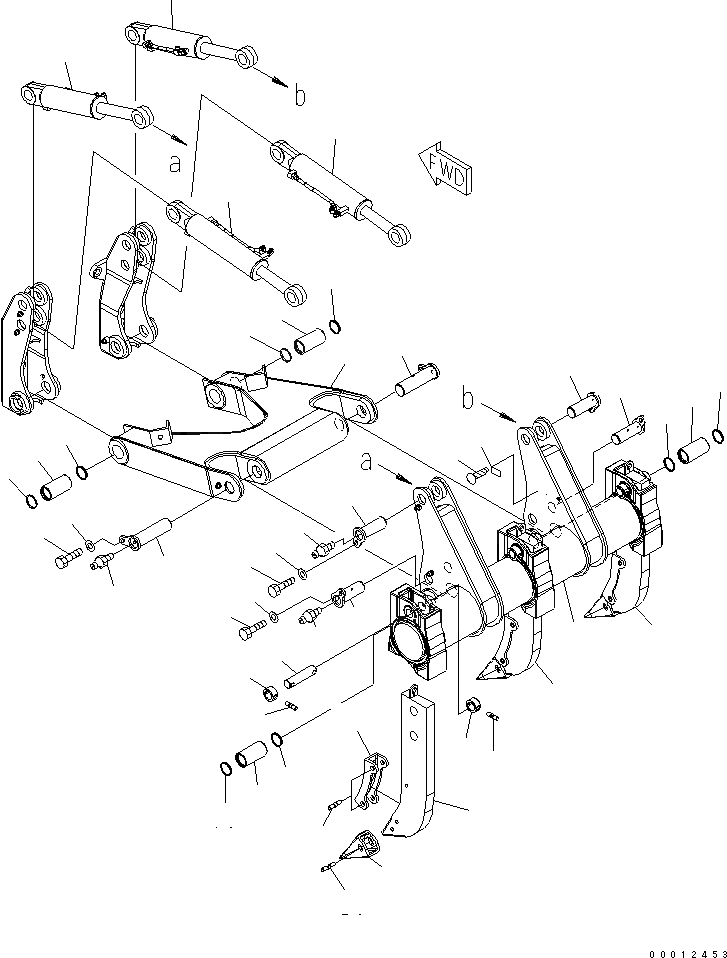 b
a
FWD
b
a
00012453