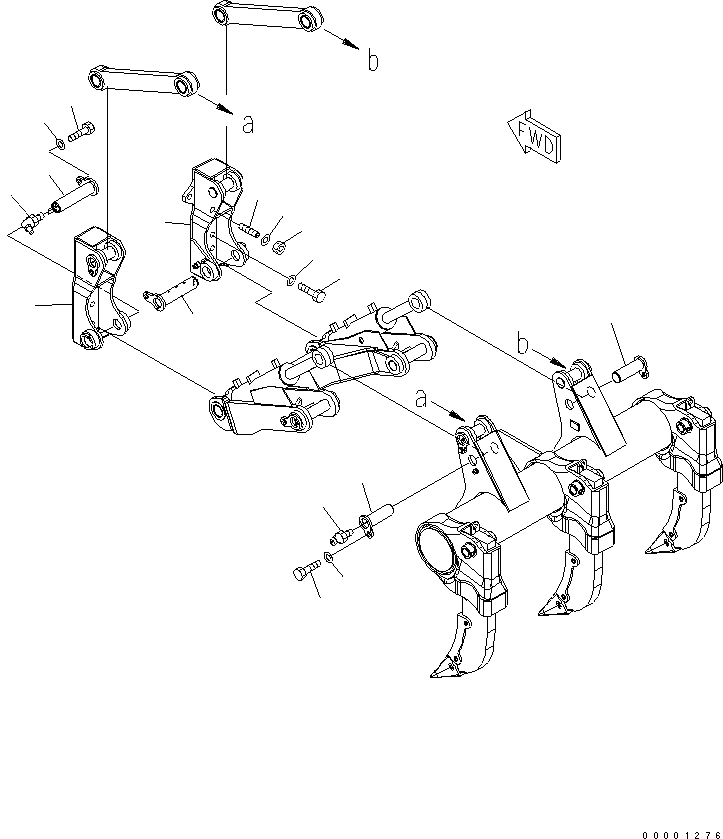 b
a
FWD
b
a
00001276