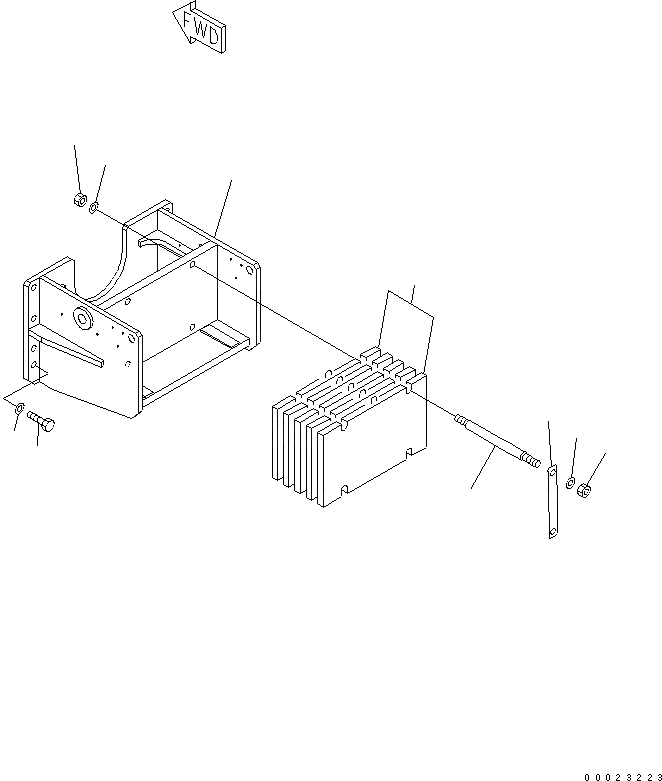 FWD

00023223