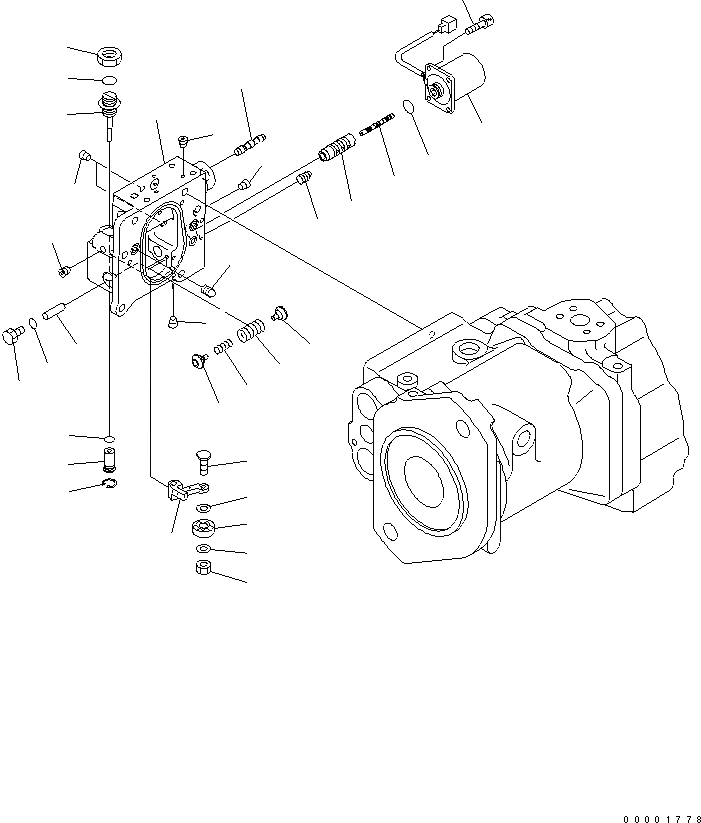 00001778