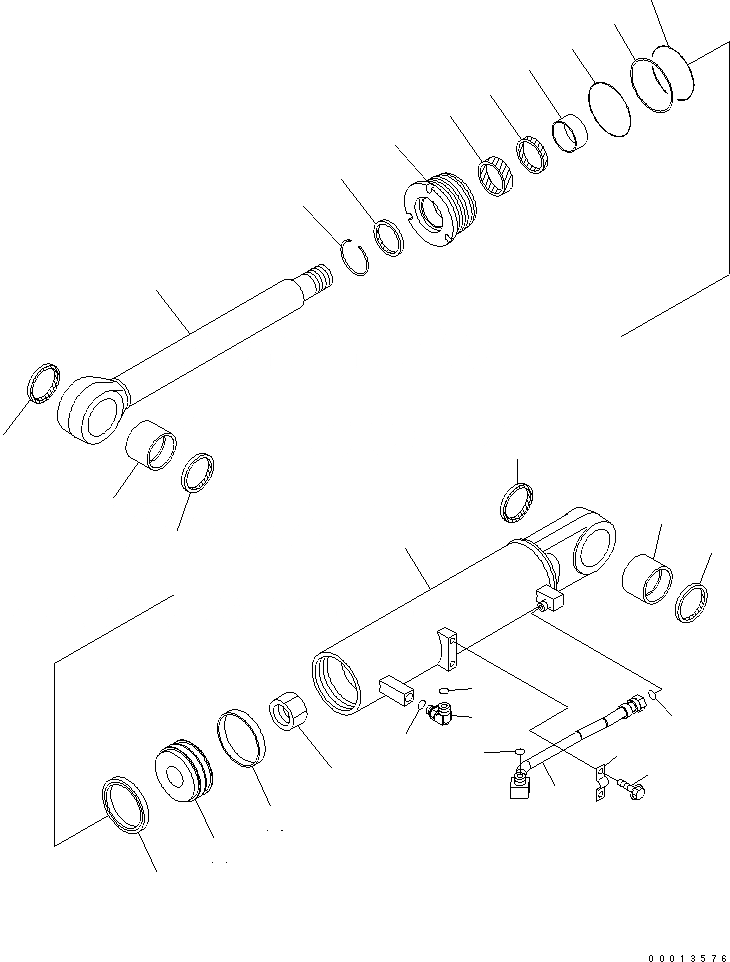 00013576