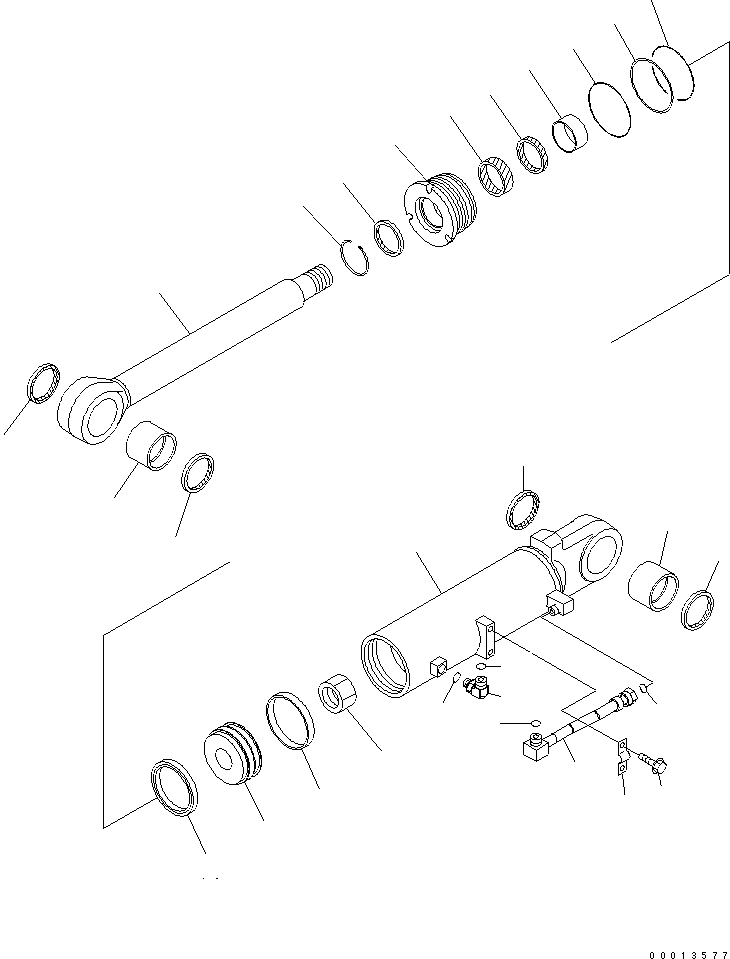 00013577