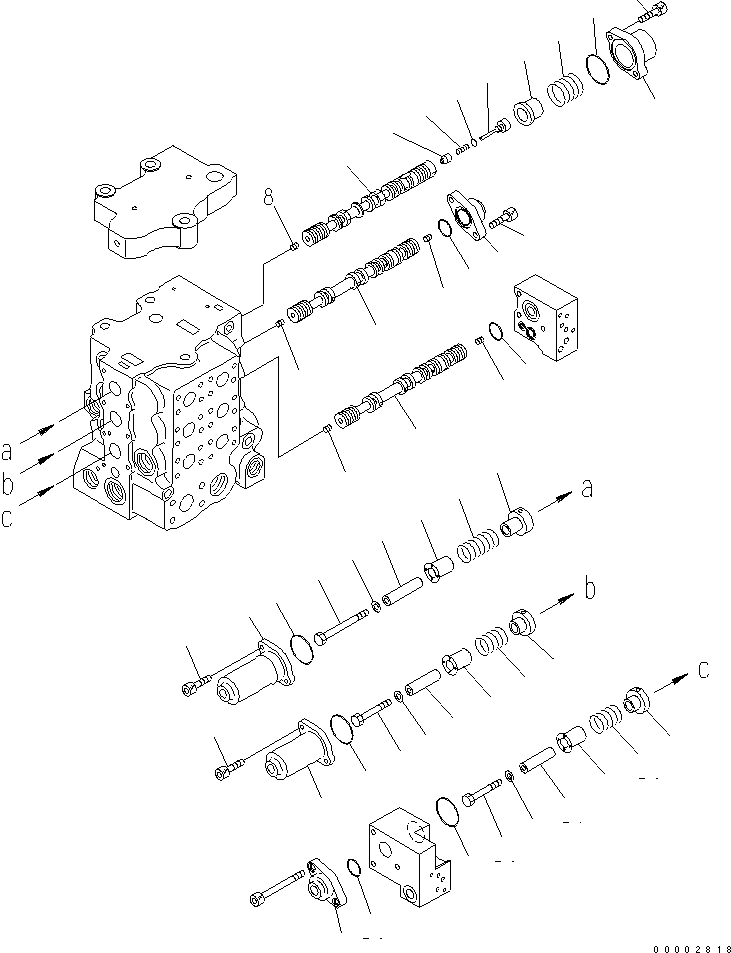 8

a
b
c

a

b

c

00002818