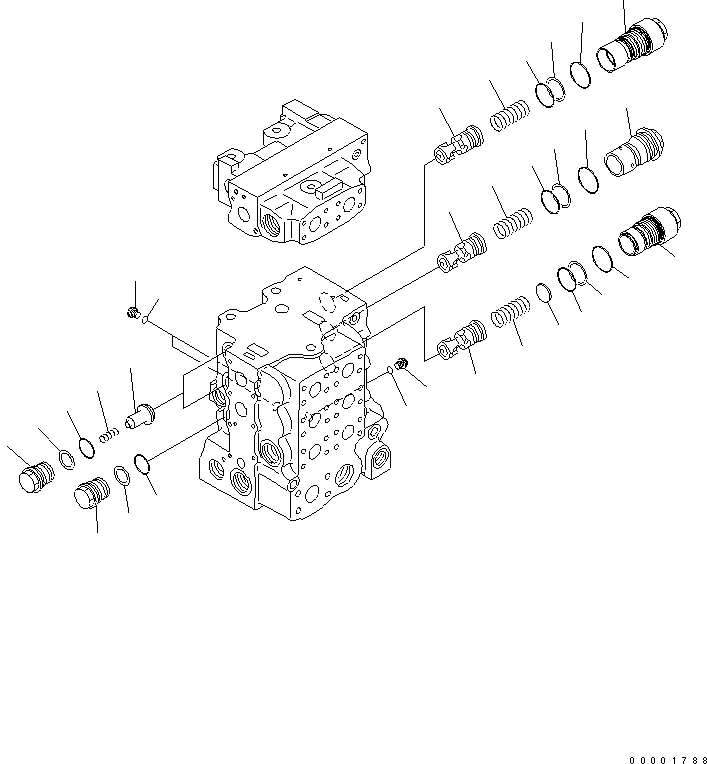 00001788