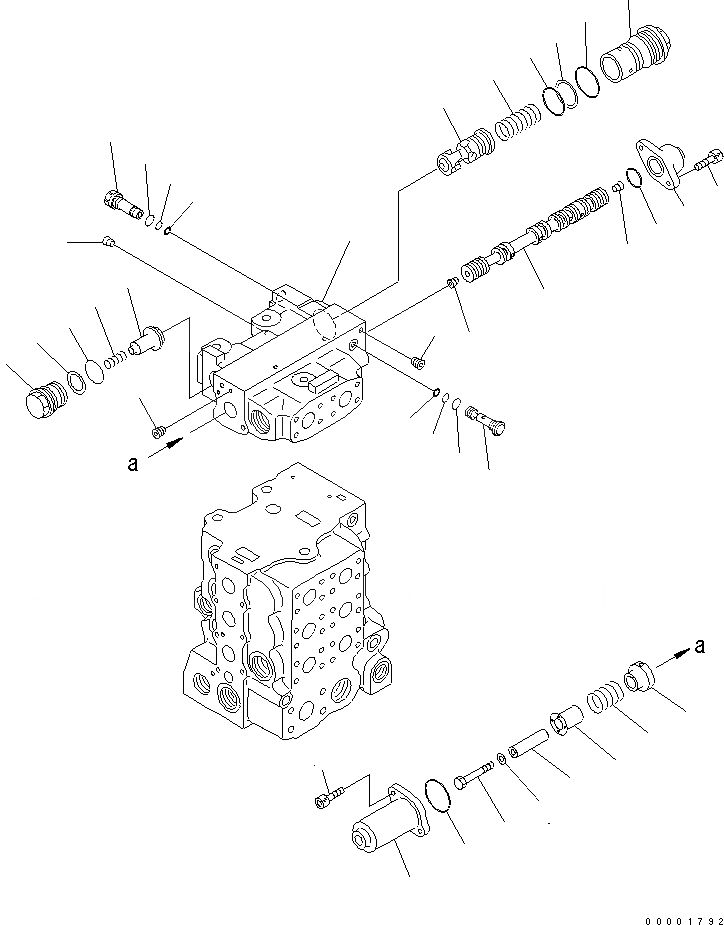 a

a

00001792