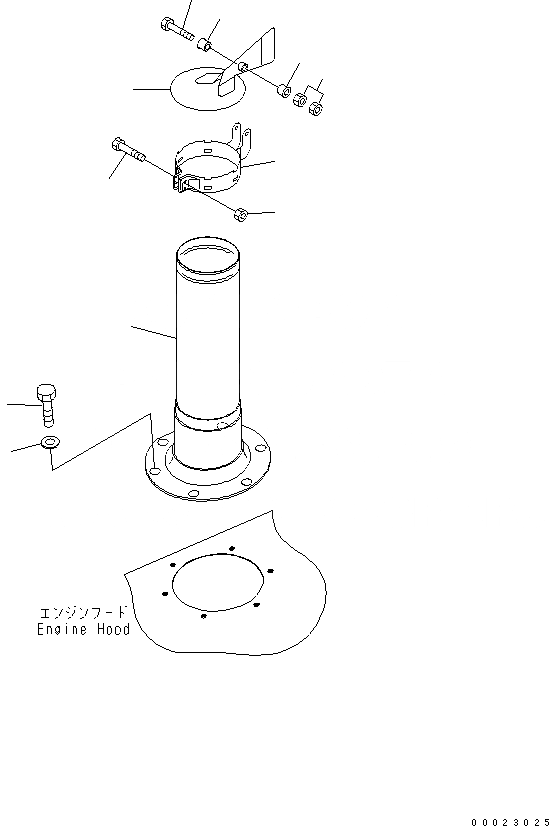 エンジンフード
Engine Hood

00023025