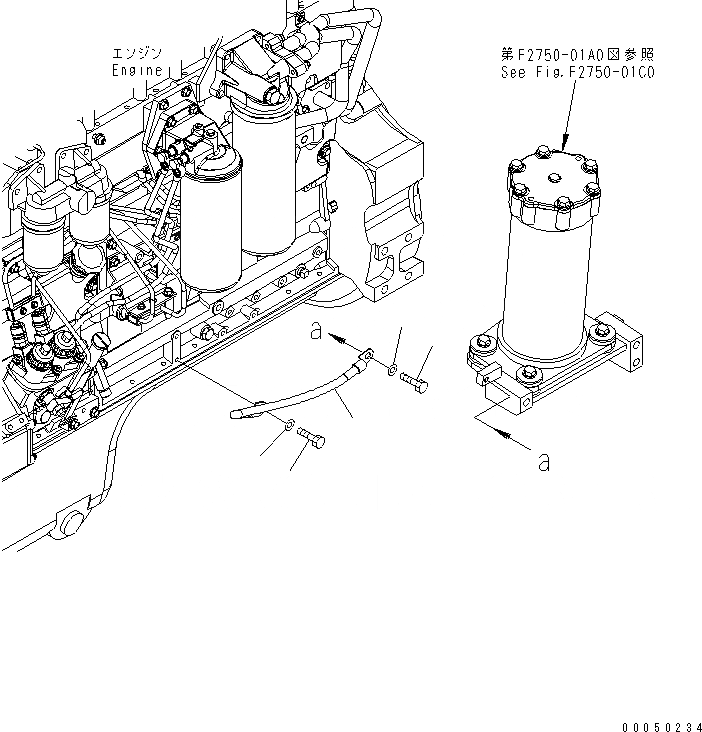 エンジン
Engine

第F2750-01A0図参照
See Fig.F2750-01C0

a

a

00050234