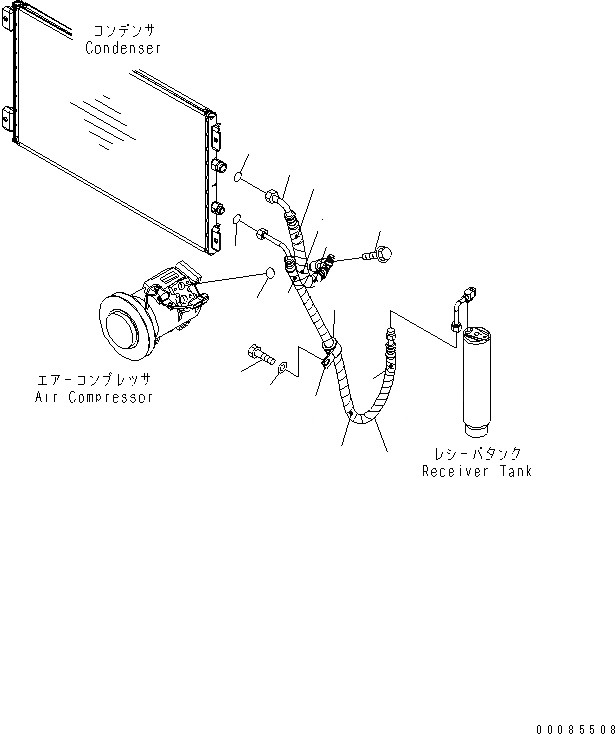 コンデンサ
Condenser

エアーコンプレッサ
Air Compressor

レシーバタンク
Receiver Tank

00085508