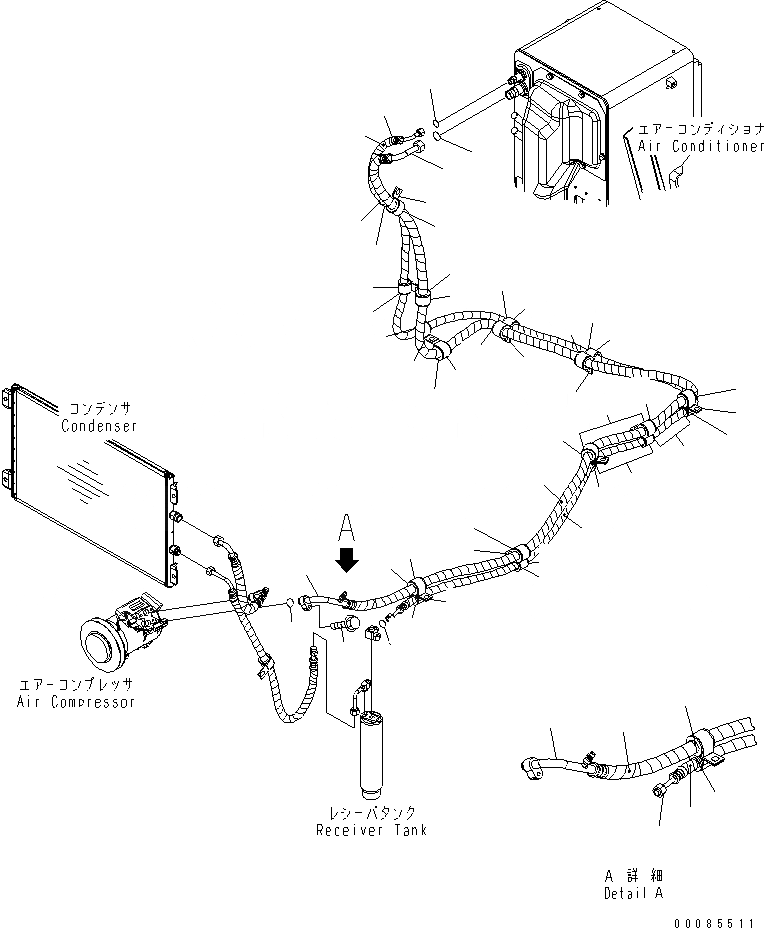 エアーコンディショナ
Air Conditioner

コンデンサ
Condenser

A

エアーコンプレッサ
Air Compressor

レシーバタンク
Receiver Tank

A 詳細
Detail A

00085511