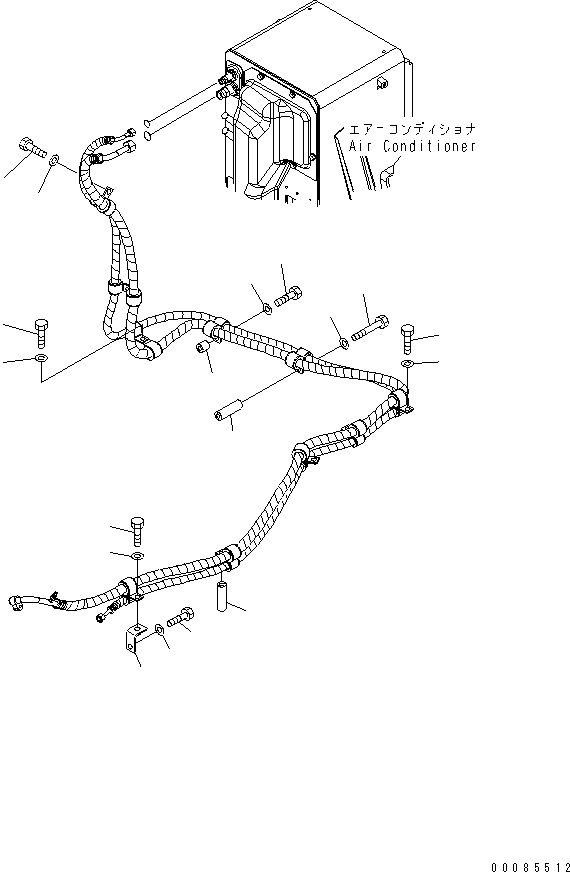 エアーコンディショナ
Air Conditioner

00085512