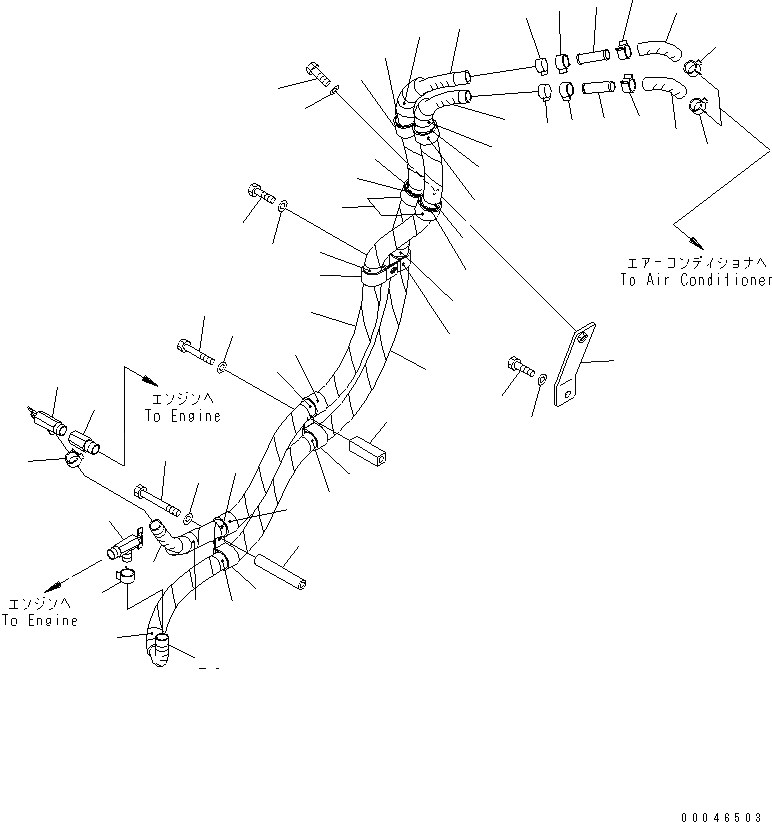 エアーコンディショナへ
To Air Conditioner

エンジンへ
To Engine

エンジンへ
To Engine

00046503