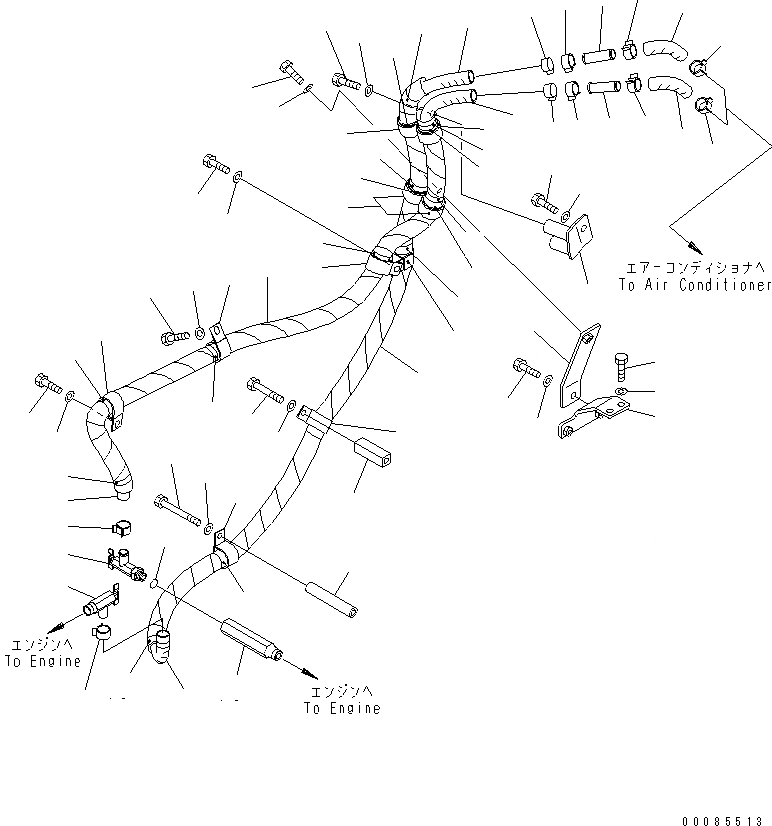 エアーコンディショナへ
To Air Conditioner

エンジンへ
To Engine

エンジンへ
To Engine

00085513