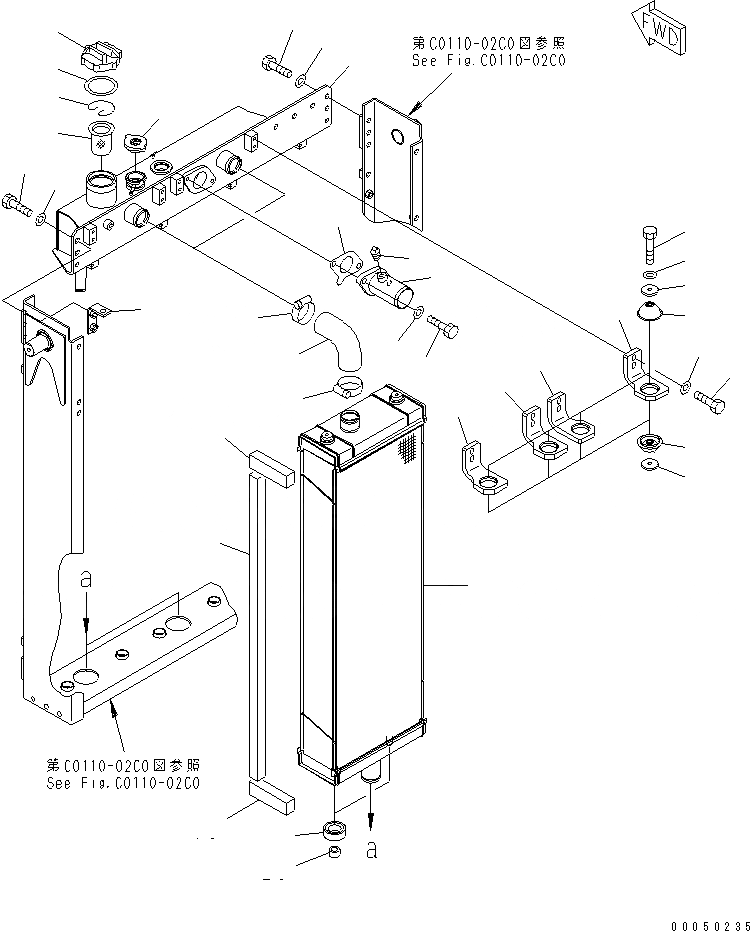 FWD

第C0110-02C0図参照
See Fig.C0110-02C0

a

第C0110-02C0図参照
See Fig.C0110-02C0

a

00050235