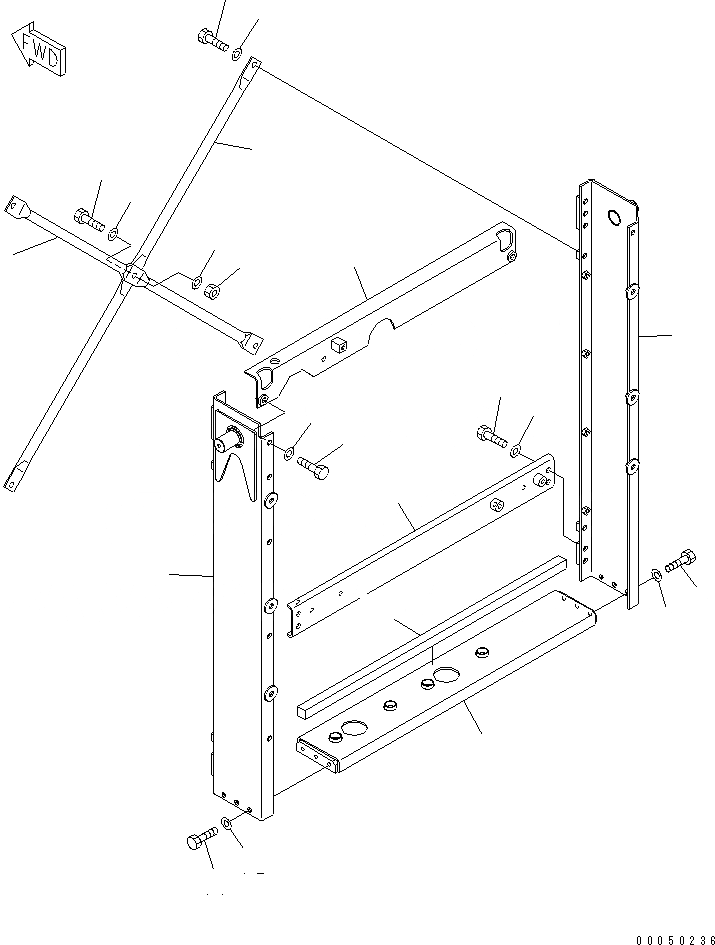 FWD

00050236