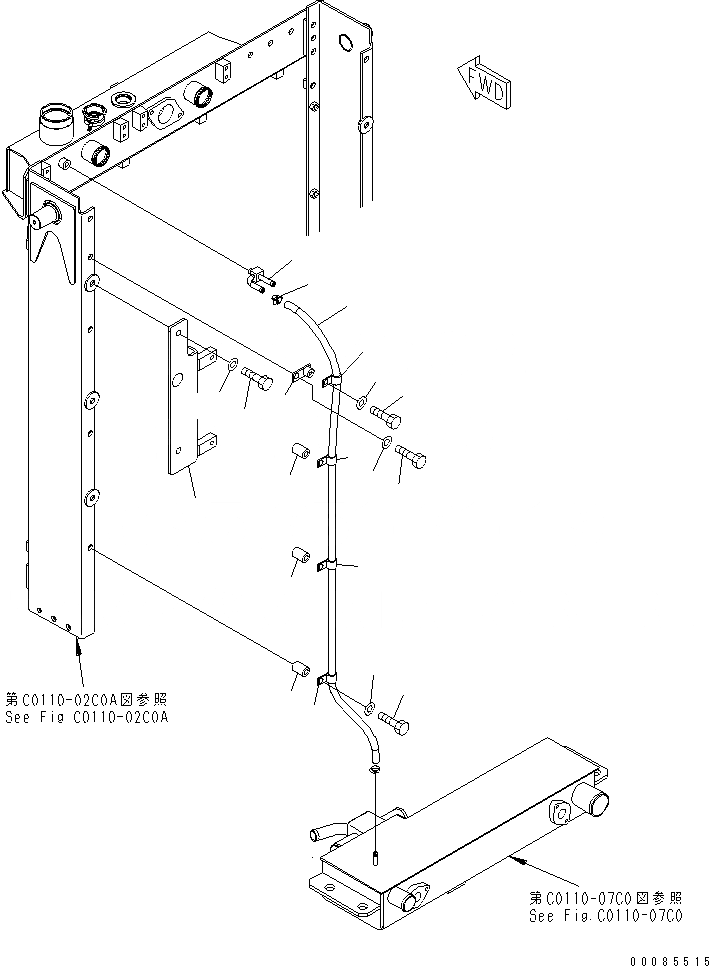 FWD

第C0110-02C0A図参照
See Fig C0110-02C0A

第C0110-07C0図参照
See Fig.C0110-07C0

00085515