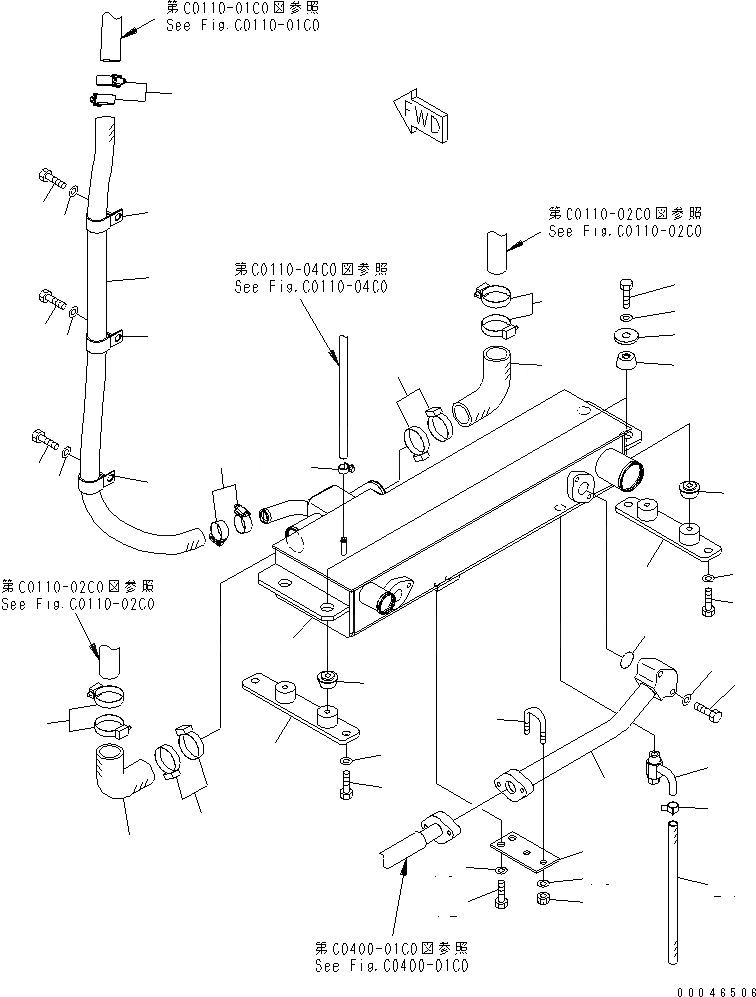 第C0110-01C0図参照
See Fig.C0110-01C0

FWD

第C0110-02C0図参照
See Fig.C0110-02C0

第C0110-04C0図参照
See Fig.C0110-04C0

第C0110-02C0図参照
See Fig.C0110-02C0

第C0400-01C0図参照
See Fig.C0400-01C0

00046506