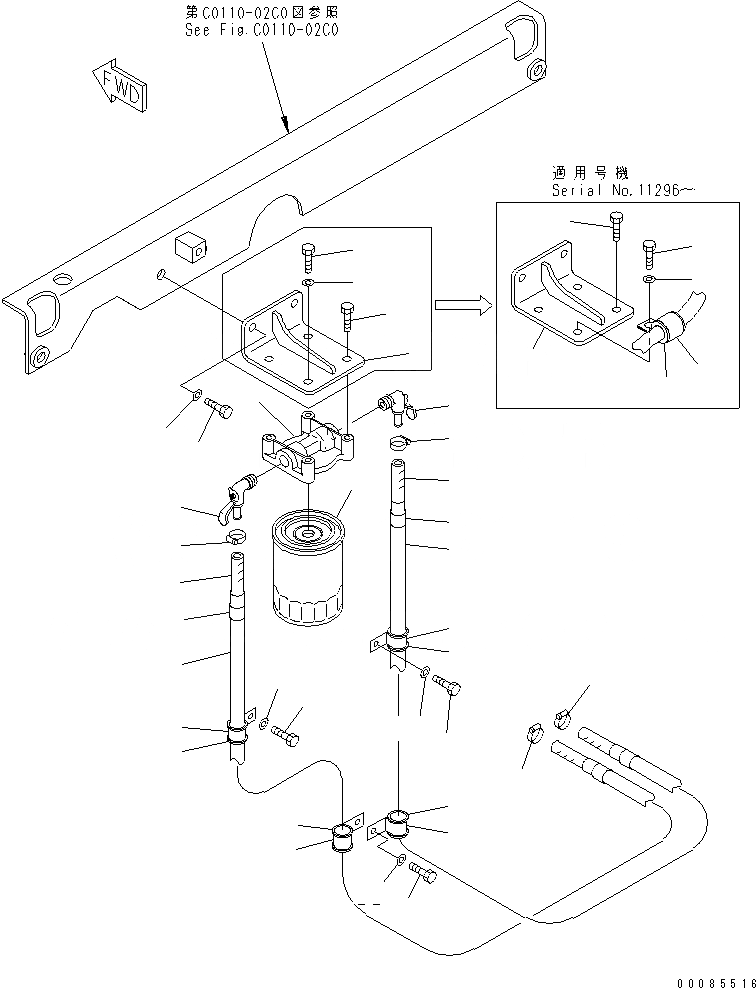 第C0110-02C0図参照
See Fig.C0110-02C0

FWD

適用号機
Serial No.11296～

00085516