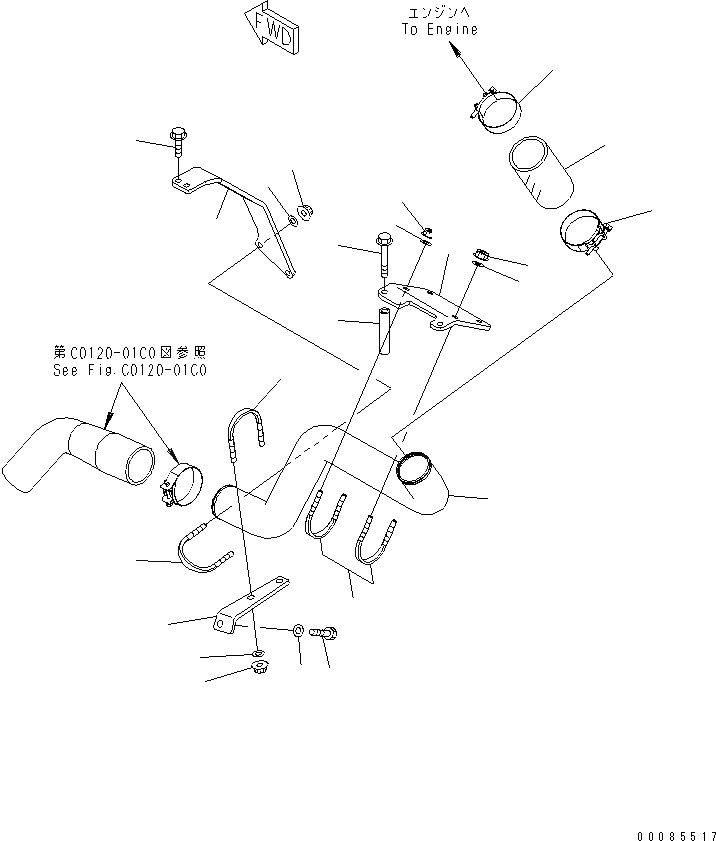 FWD

エンジンへ
To Engine

第C0120-01C0図参照
See Fig.C0120-01C0

00085517