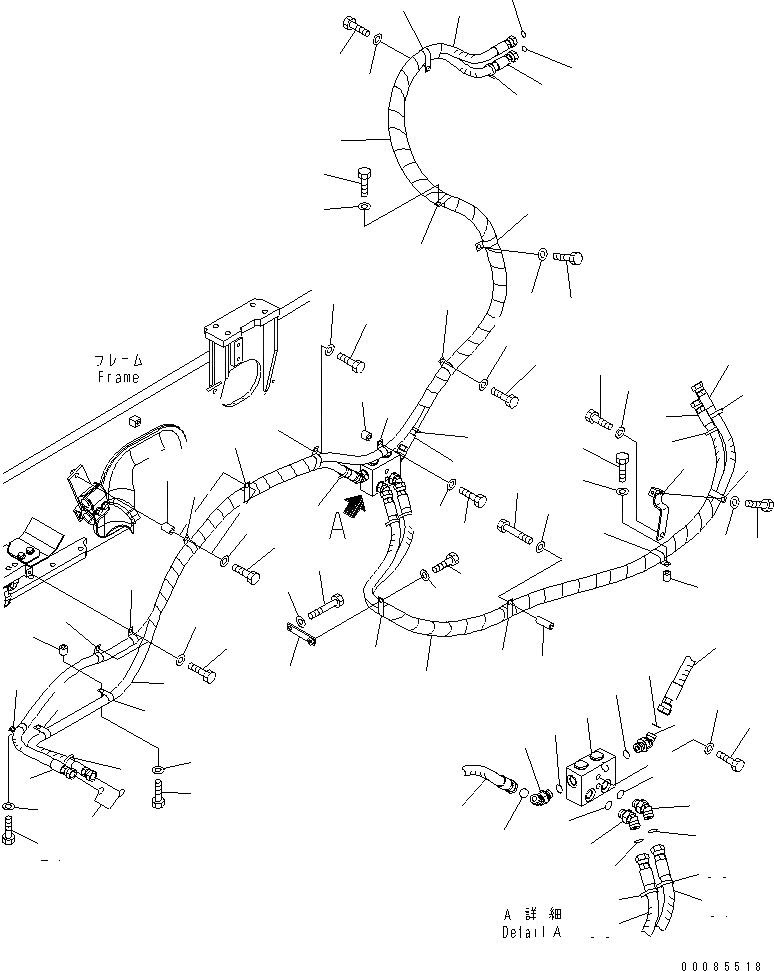 フレーム
Frame

A

A 詳細
Detail A

00085518