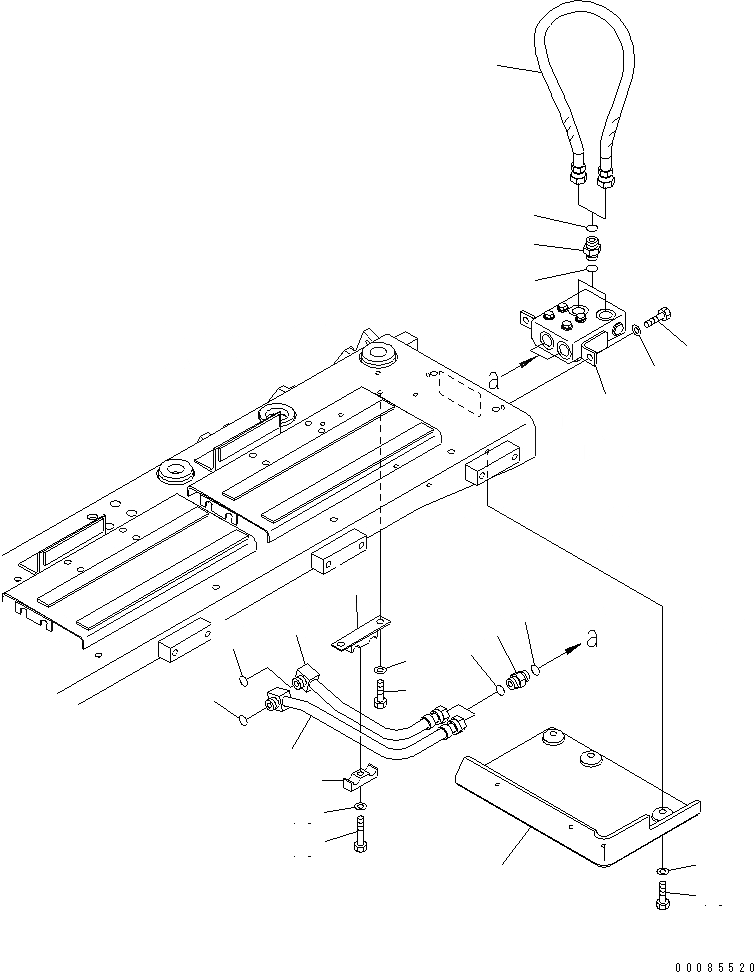 a

a

00085520