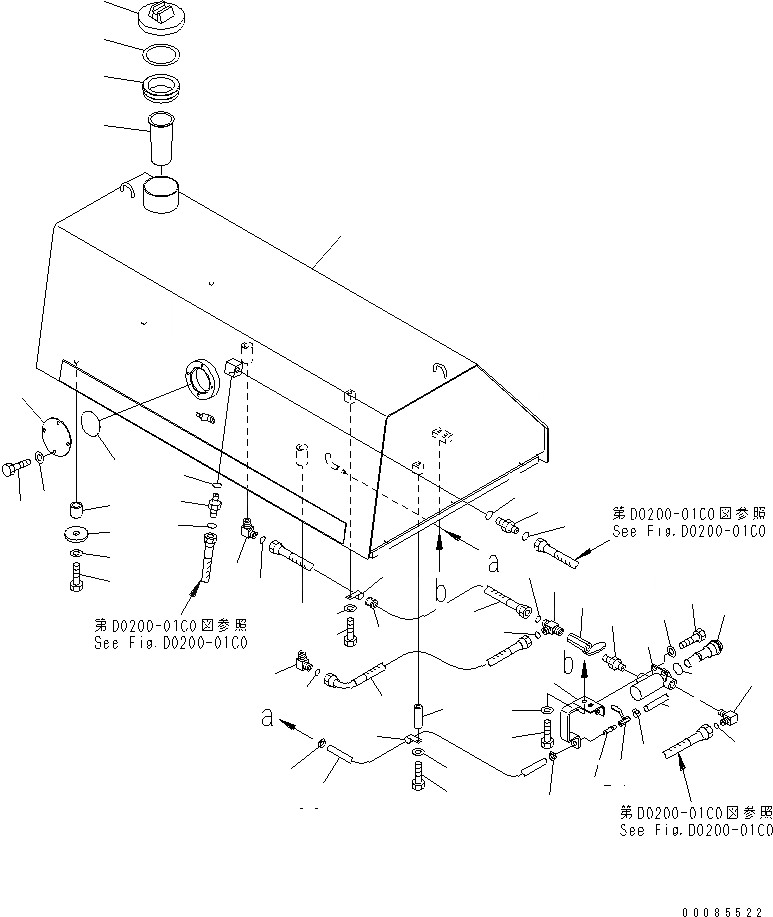 第D0200-01C0図参照
See Fig.D0200-01C0

a

b

第D0200-01C0図参照
See Fig.D0200-01C0

b

a

第D0200-01C0図参照
See Fig.D0200-01C0

00085522