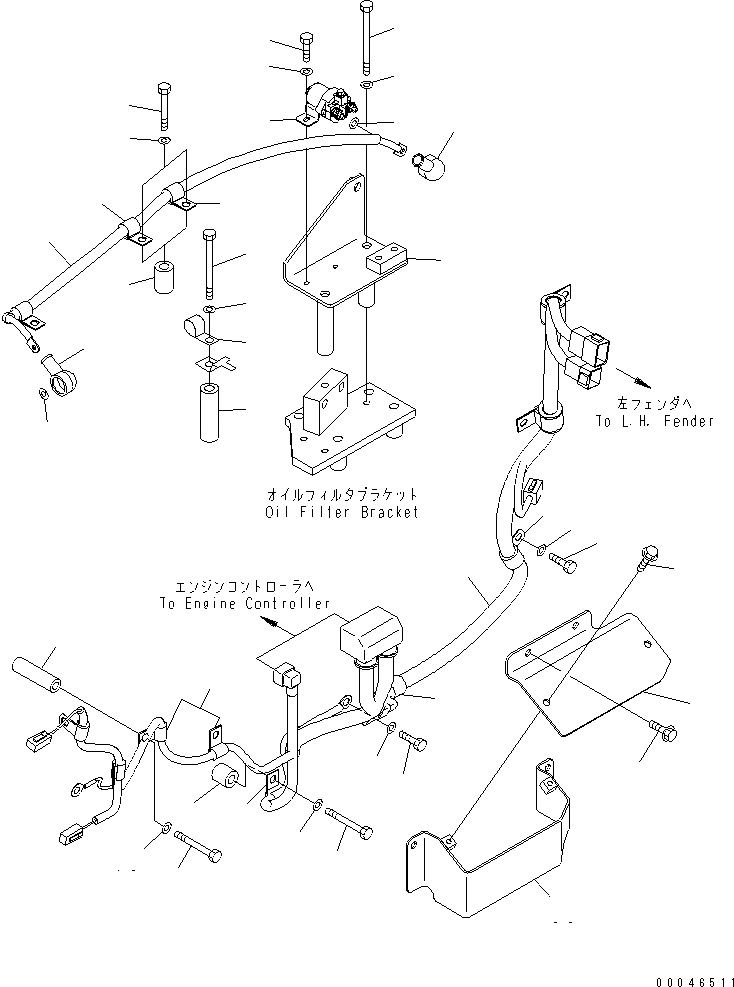 左フェンダへ
To L.H. Fender

オイルフィルタブラケット
Oil Filler Bracket

エンジンコントローラへ
To Engine Controller

00046511