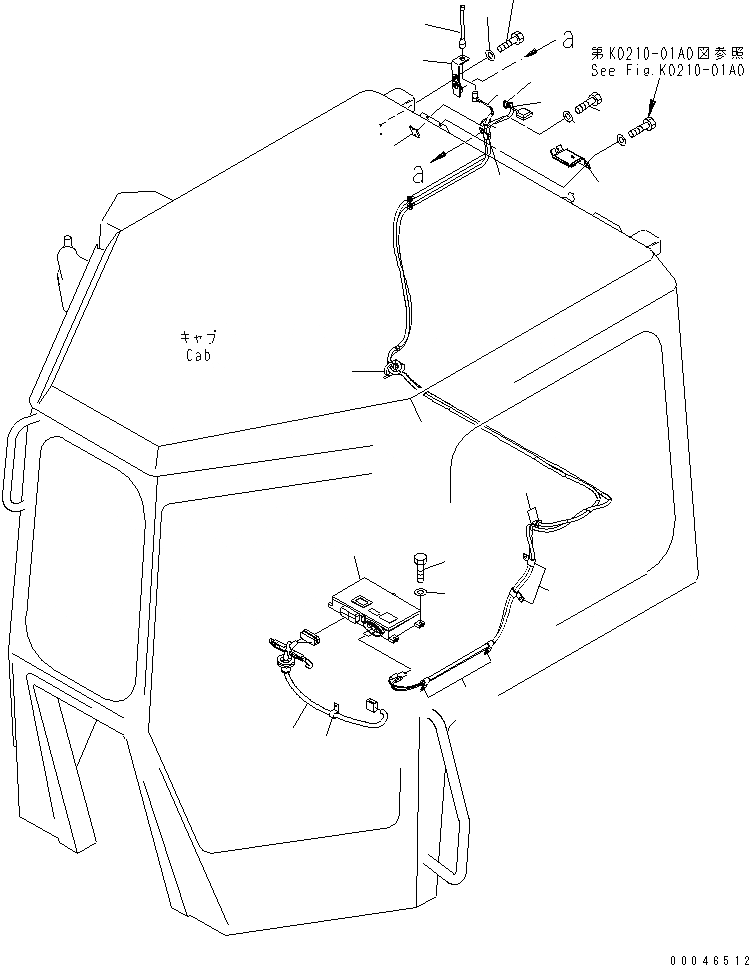 a

第K0210-01A0図参照
See Fig.K0210-01A0

a

キャブ
Cab

00046512