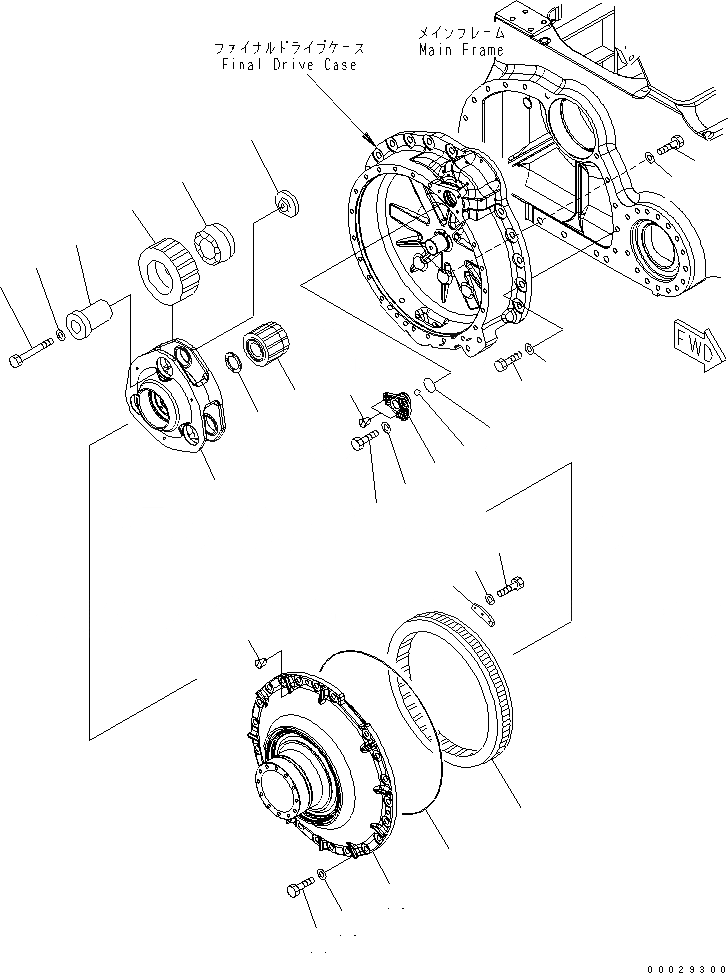 ファイナルドライブケース
Final Drive Case

メインフレーム
Main Frame

FWD

00029300