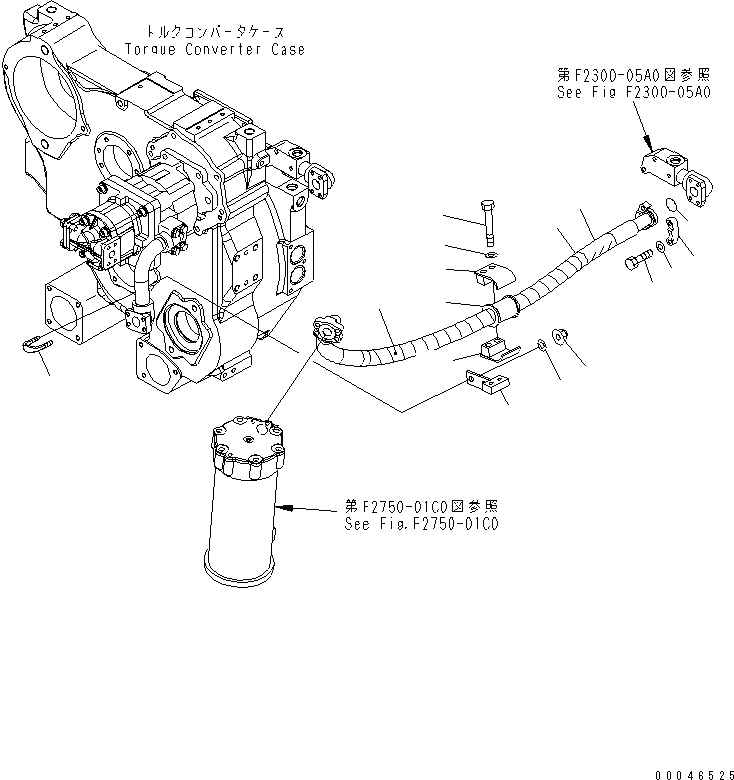 トルクコンバータケース
Torque Converter Case

第F2300-05A0図参照
See Fig F2300-05A0

第F2750-01C0図参照
See Fig.F2750-01C0

00046525