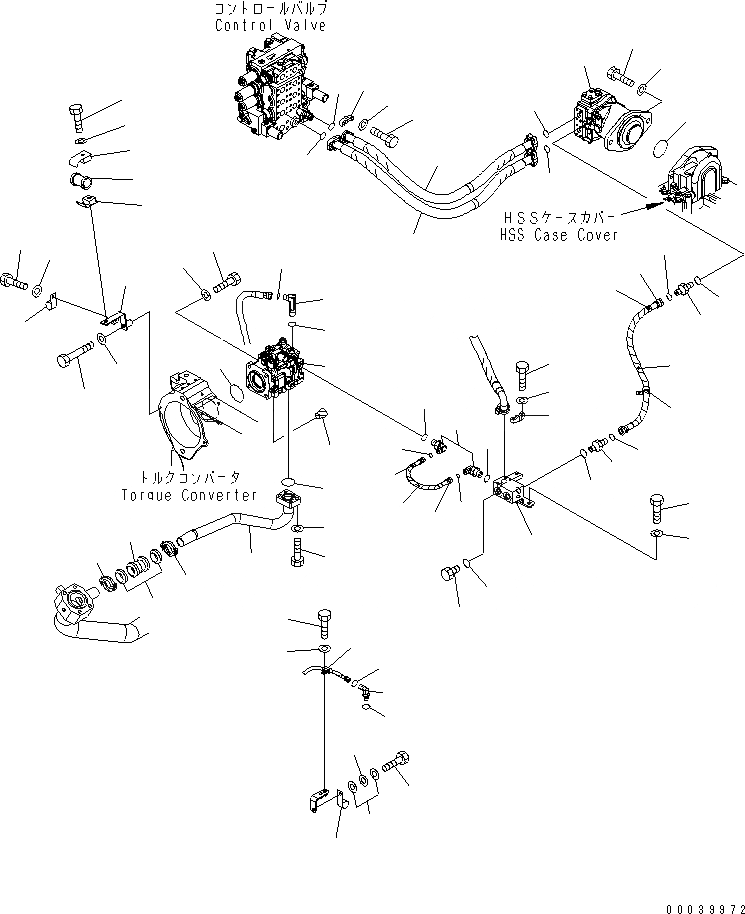 コントロールバルブ
Control Valve

HSSケースカバー
HSS Case Cover

トルクコンバータ
Torque Converter

00039972