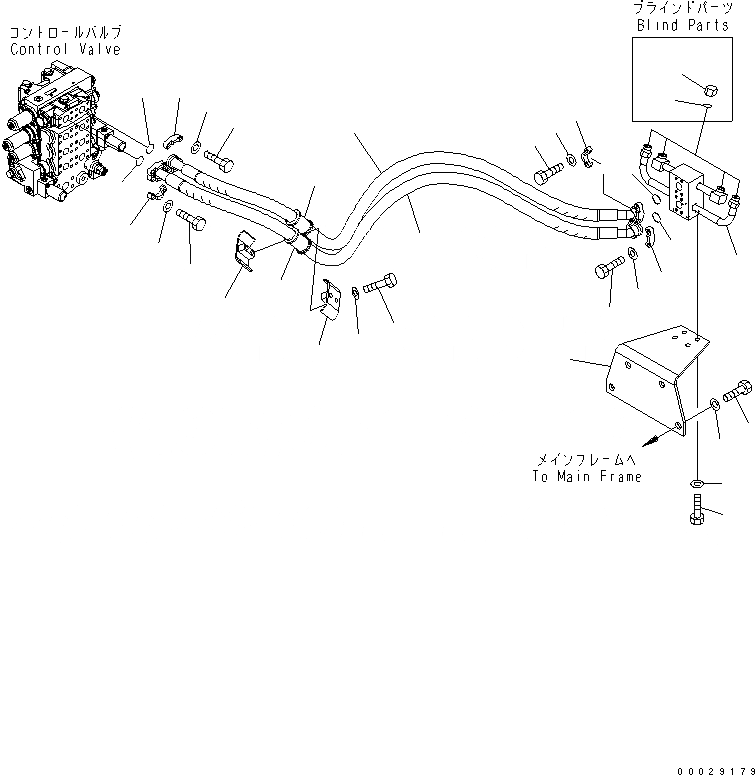 コントロールバルブ
Control Valve

ブラインドパーツ
Blind Parts

メインフレームへ
To Main Frame

00029179