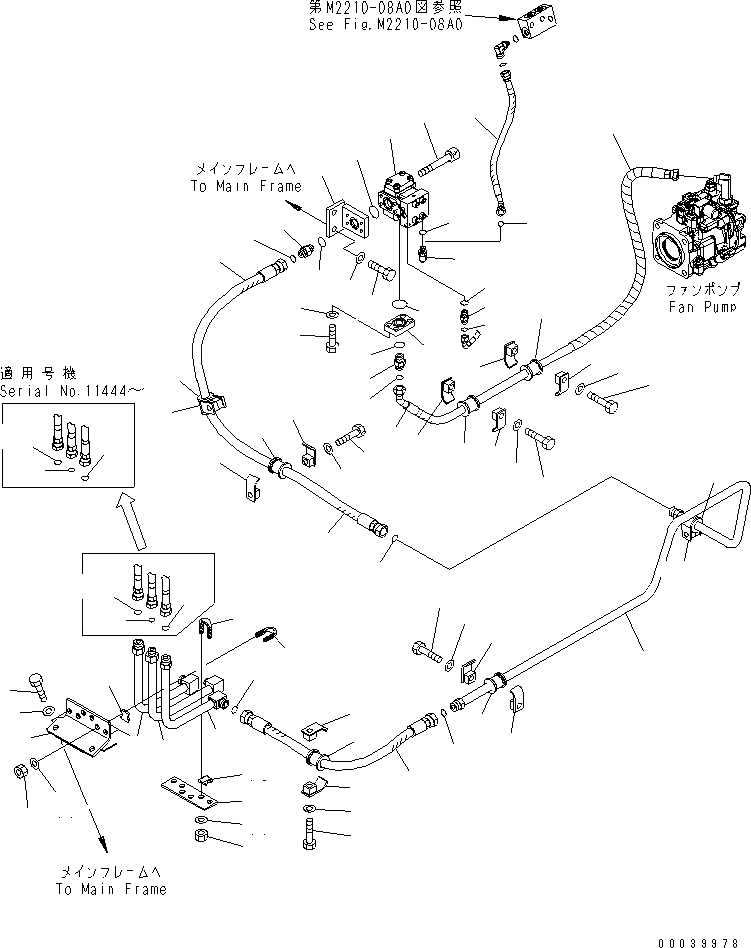 第M2210-08A0図参照
See Fig.M2210-08A0

メインフレームへ
To Main Frame

ファンポンプ
Fan Pump

適用号機
Serial No.11444～

メインフレームへ
To Main Frame

00039978