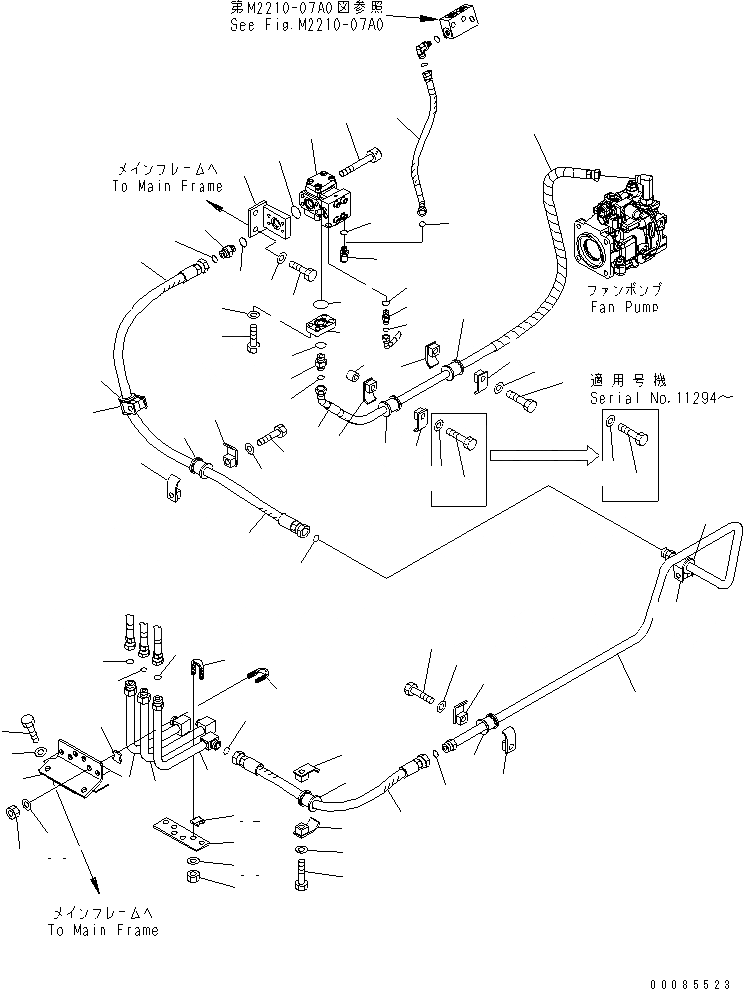 第M2210-07A0図参照
See Fig.M2210-07A0

メインフレームへ
To Main Frame

ファンポンプ
Fan Pump

適用号機
Serial No.11294～

メインフレームへ
To Main Frame

00085523