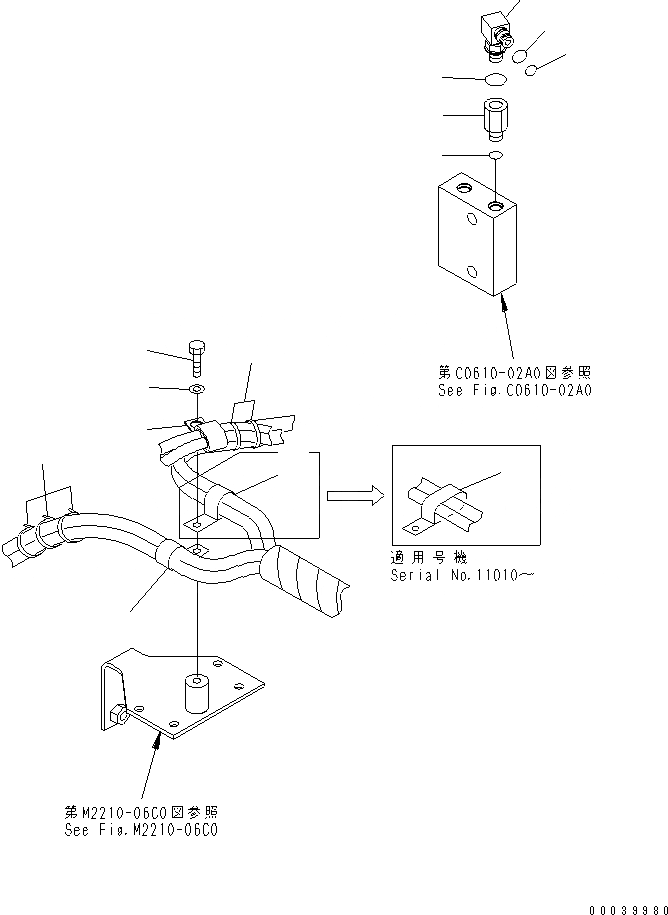 第C0610-02A0図参照
See Fig.C0610-02A0

適用号機
Serial No.11010~

第M2210-06C0図参照
See Fig.M2210-06C0

00039980