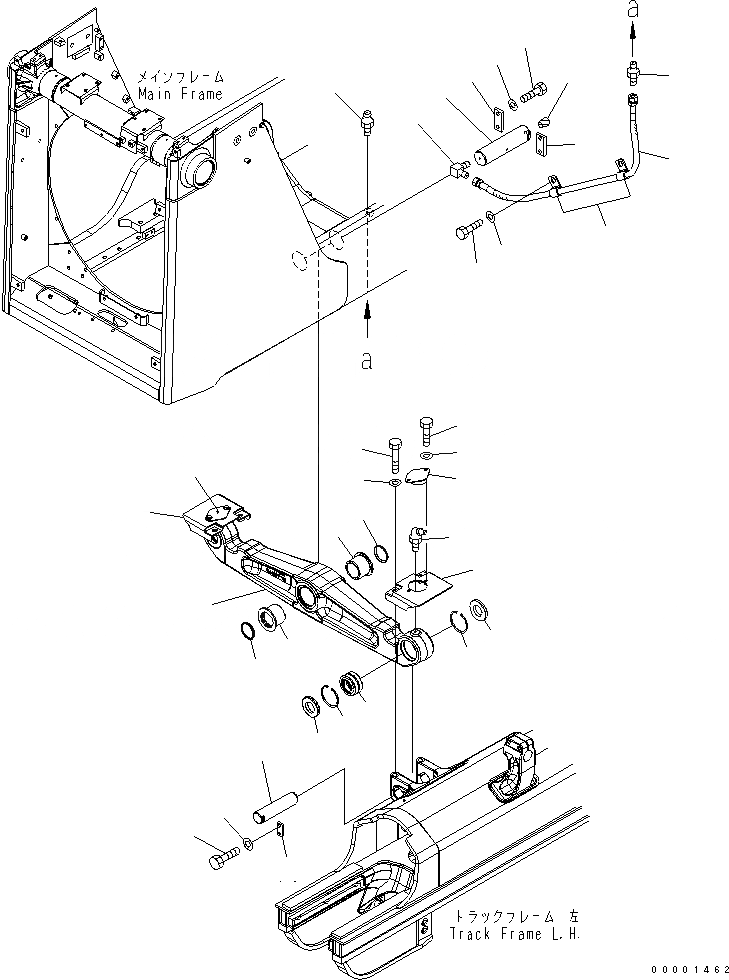 メインフレーム
Main Frame

a

a

トラックフレーム 左
Track Frame L.H.

00001462