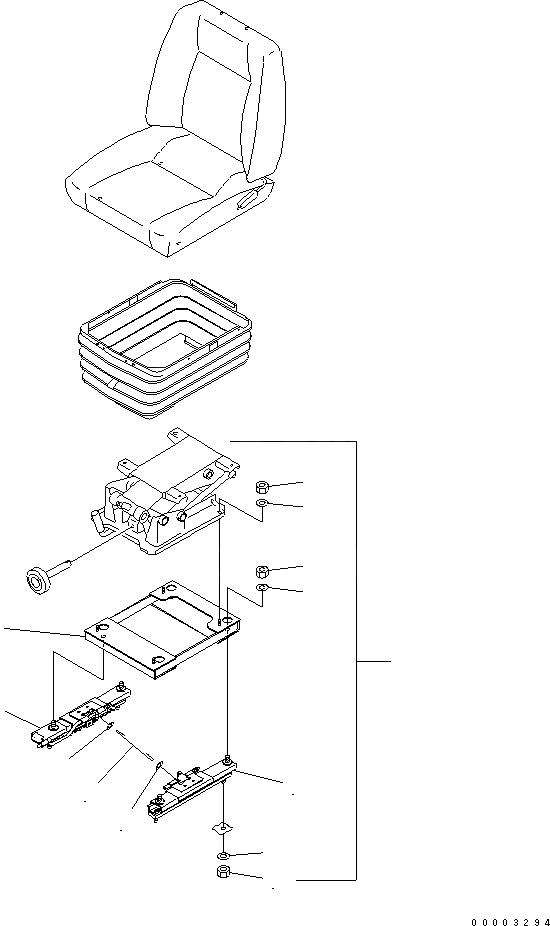 00003294