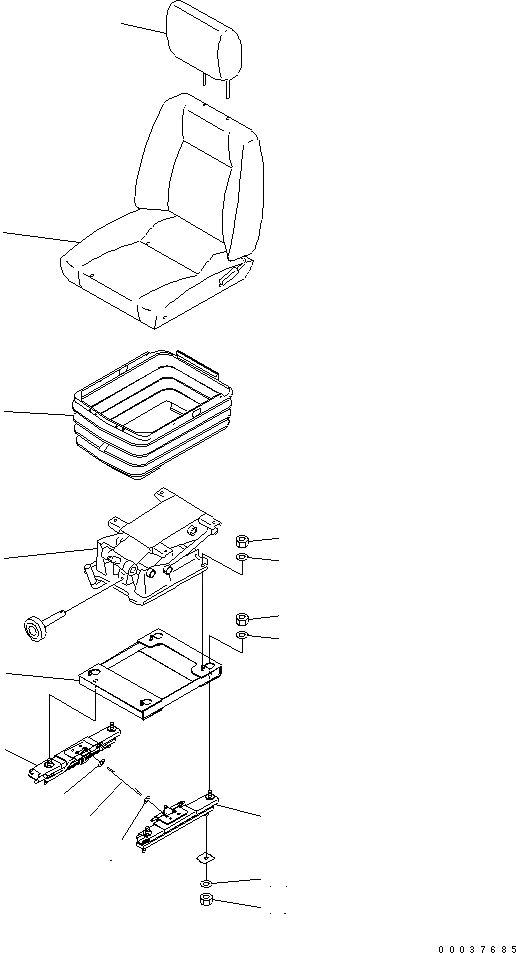 00037685