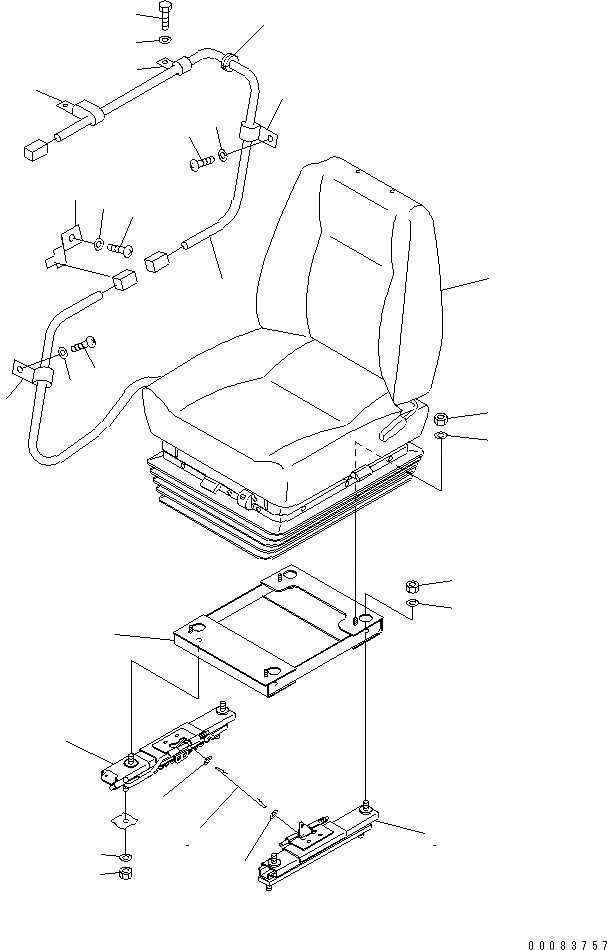 00083757