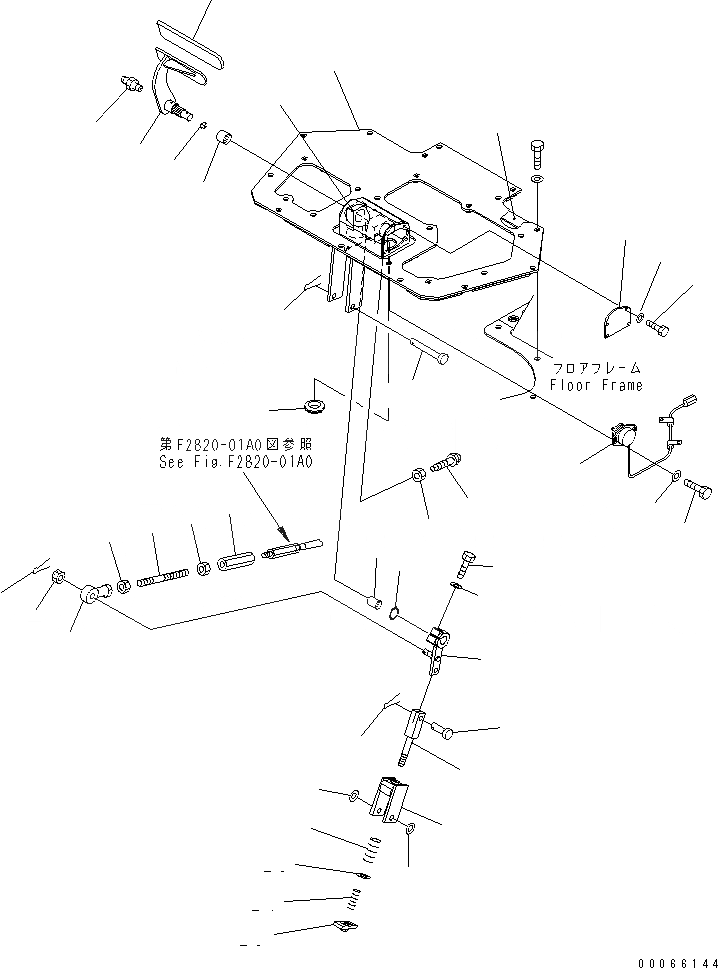 フロアフレーム
Floor Frame

第F2820-01A0図参照
See Fig.F2820-01A0

00066144